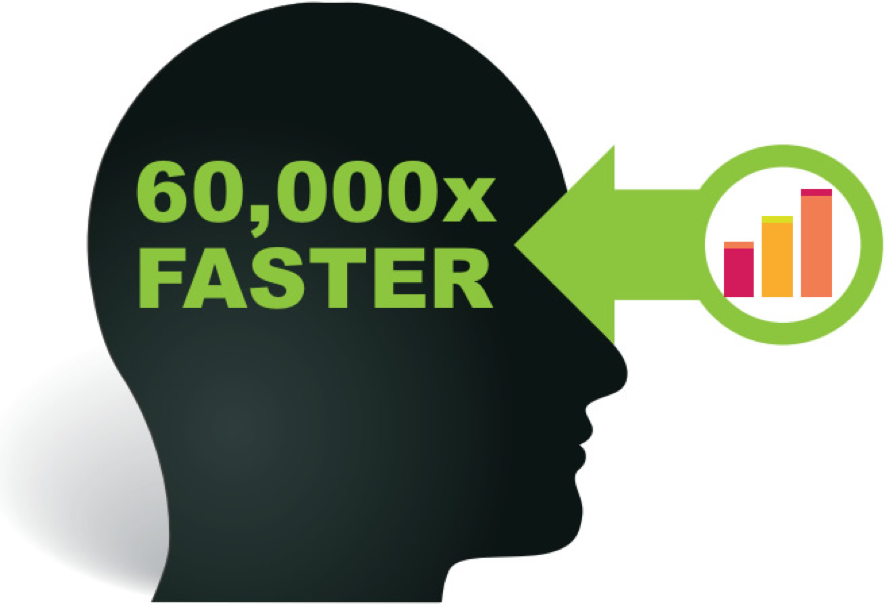 60,000x
FASTER