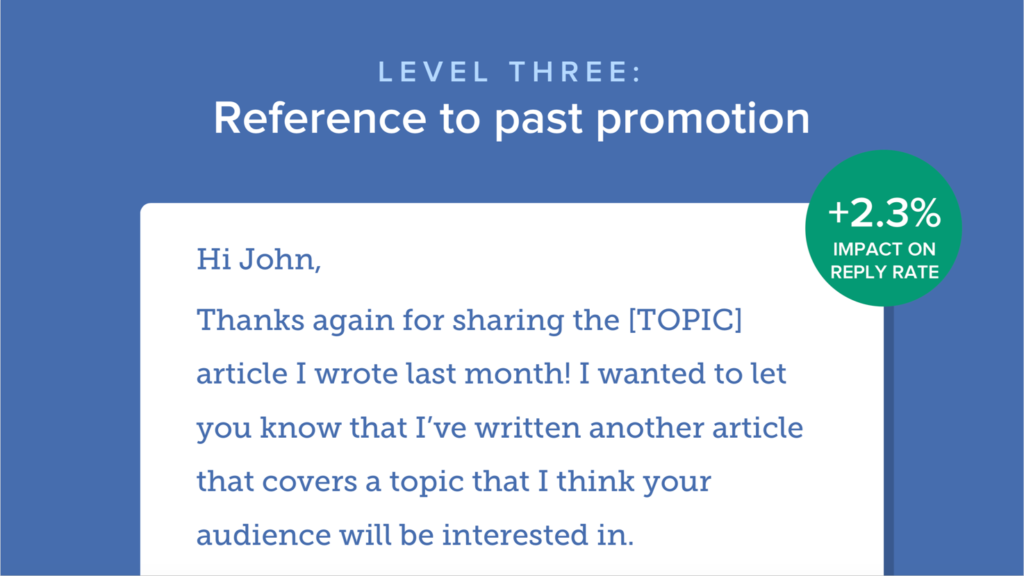 LEVEL THREE:
Reference to past promotion

+2.3%
IMPACT ON REPLY RATE

Hi John,

Thanks again for sharing the [TOPIC] article I wrote last month! I wanted to let you know that I've written another article that covers a topic that I think your audience will be interested in.